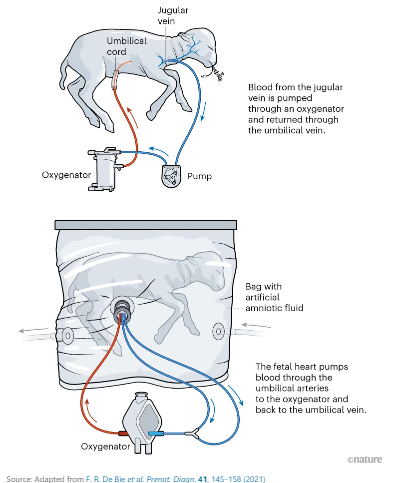 Jugular vein

Umbilical cord

Blood from the jugular vein is pumped through an oxygenator and returned through the umbilical vein.

Oxygenator

Pump

Bag with artificial amniotic fluid

The fetal heart pumps blood through the umbilical arteries to the oxygenator and back to the umbilical vein.

Oxygenator

©nature

Source: Adapted from F. R. De Bie et al. Prenat. Diagn. 41, 145–158 (2021)